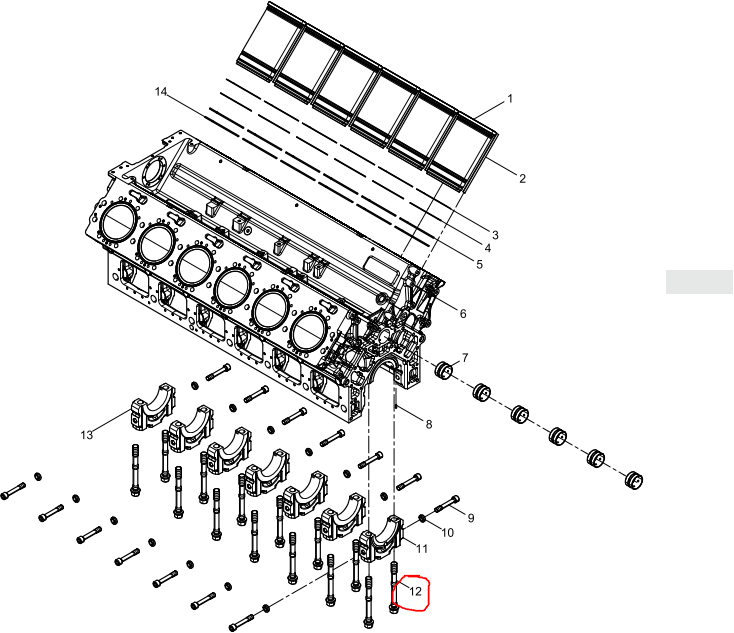 14
1
2
3
4
5
6
7
8
13
9
10
11
12